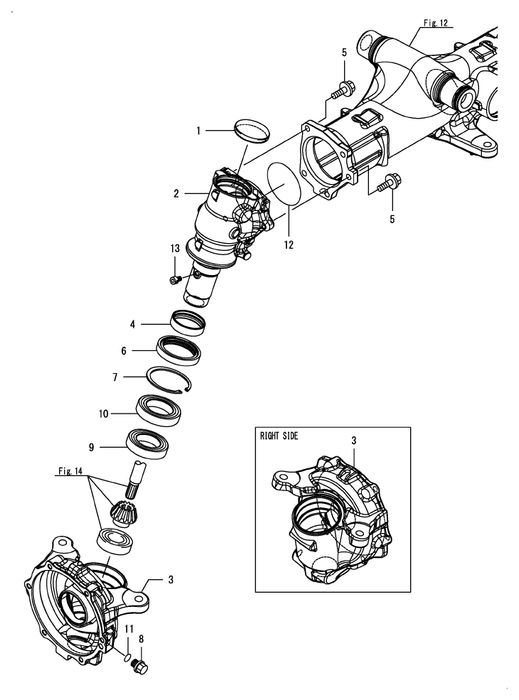 Fig. 12
5
1
2
5
12
13
4
6
7
10
9
Fig. 14
3
11
8
RIGHT SIDE
3