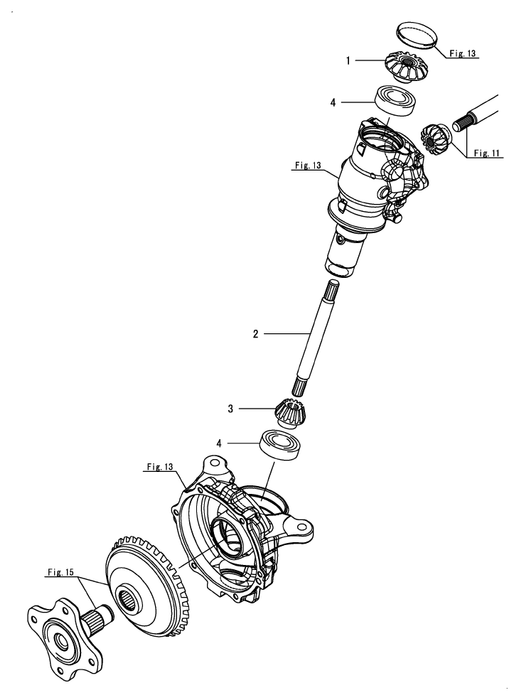 Fig. 13
1
4
Fig. 11
Fig. 13
2
3
4
Fig. 13
Fig. 15