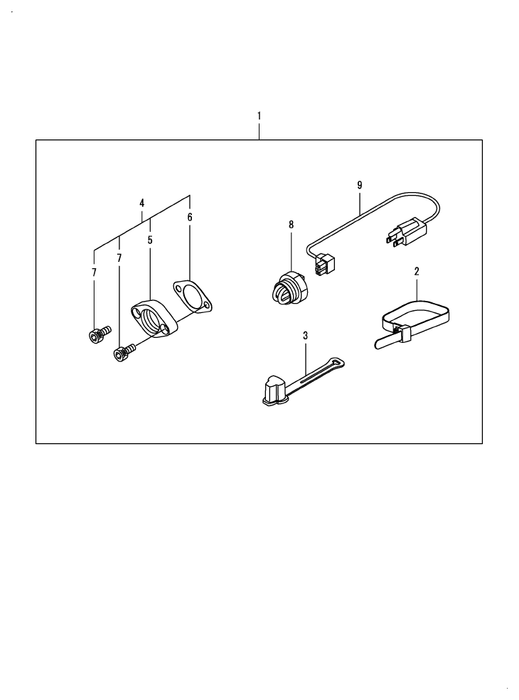 1
4
6
5
7
7
9
8
2
3