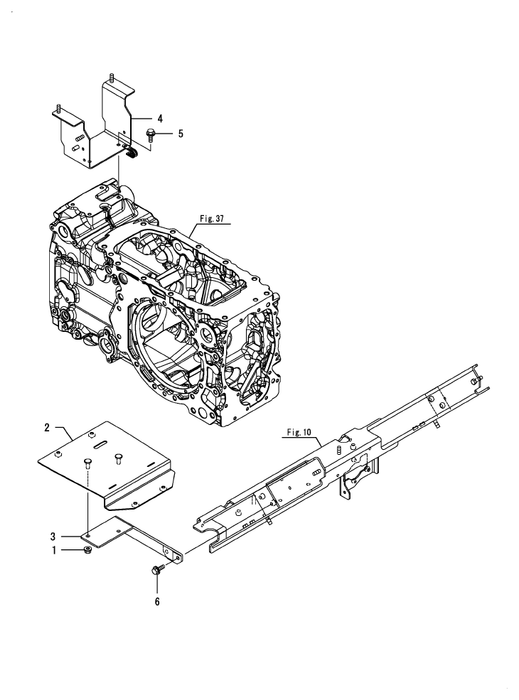 4
5
Fig. 37
2
Fig. 10
3
1
6