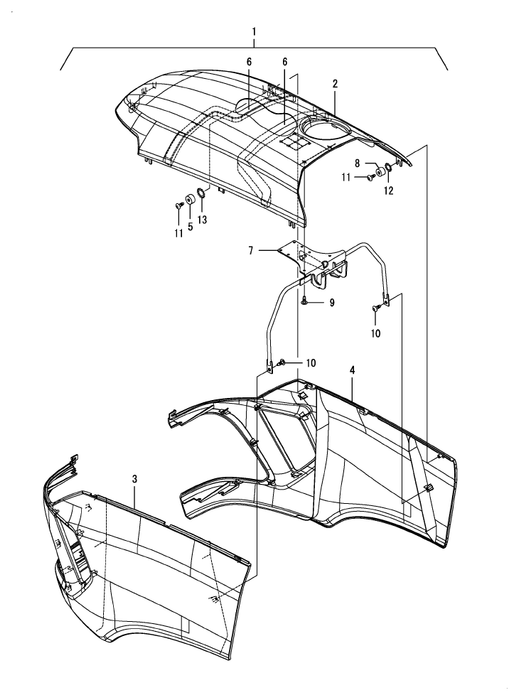 1
6
6
2
8
11
12
11
5
13
7
9
10
10
4
3