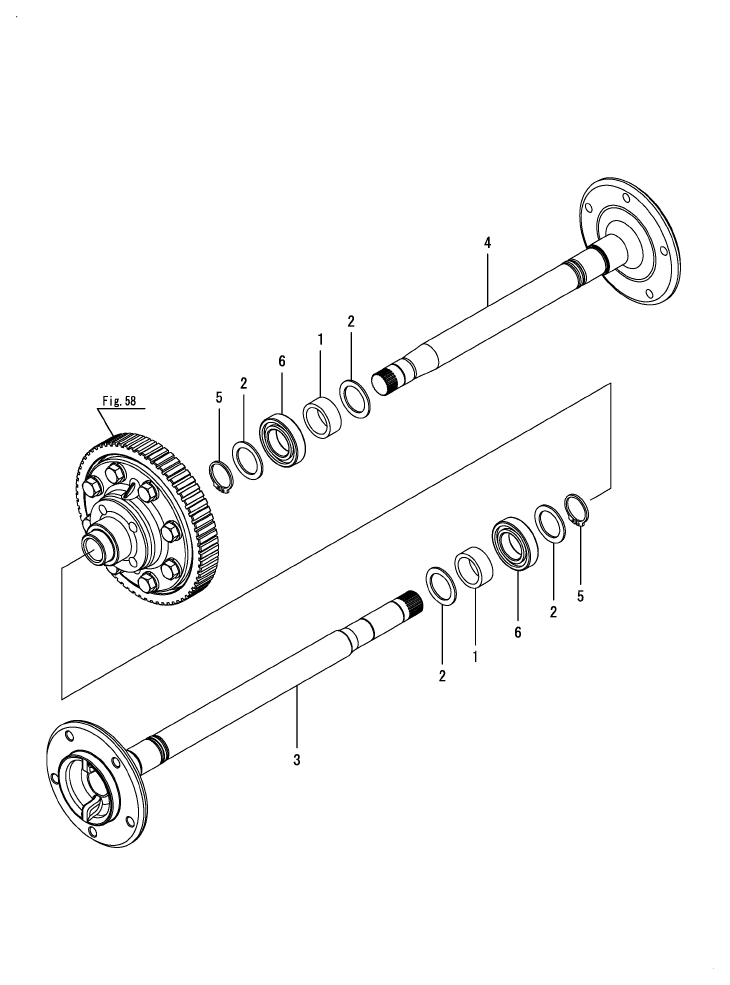 4
2
1
6
2
5
Fig. 58
5
2
6
1
2
3