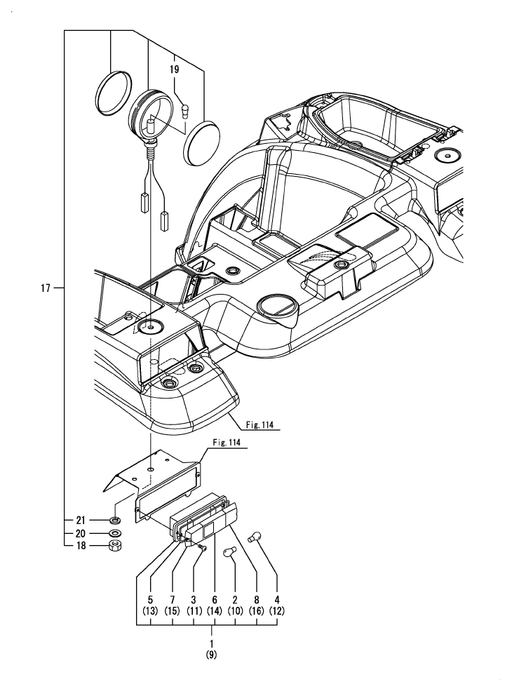 19

17

Fig. 114

Fig. 114

21
20
18

5 (13)
7 (15)
3 (11)
6 (14)
2 (10)
8 (16)
4 (12)

1
(9)