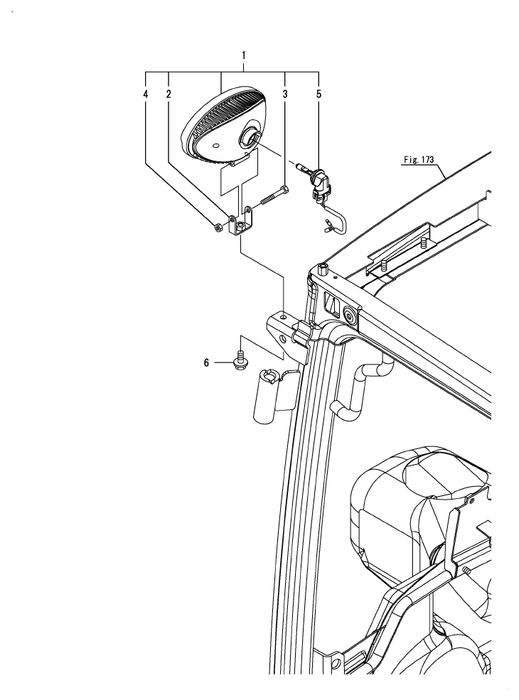 1
4
2
3
5
Fig. 173
6