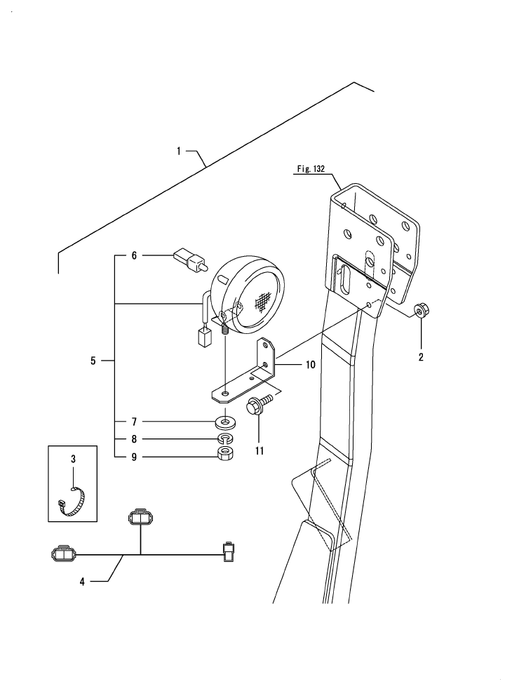 1

Fig. 132

6

5

10

2

7

8

9

11

3

4